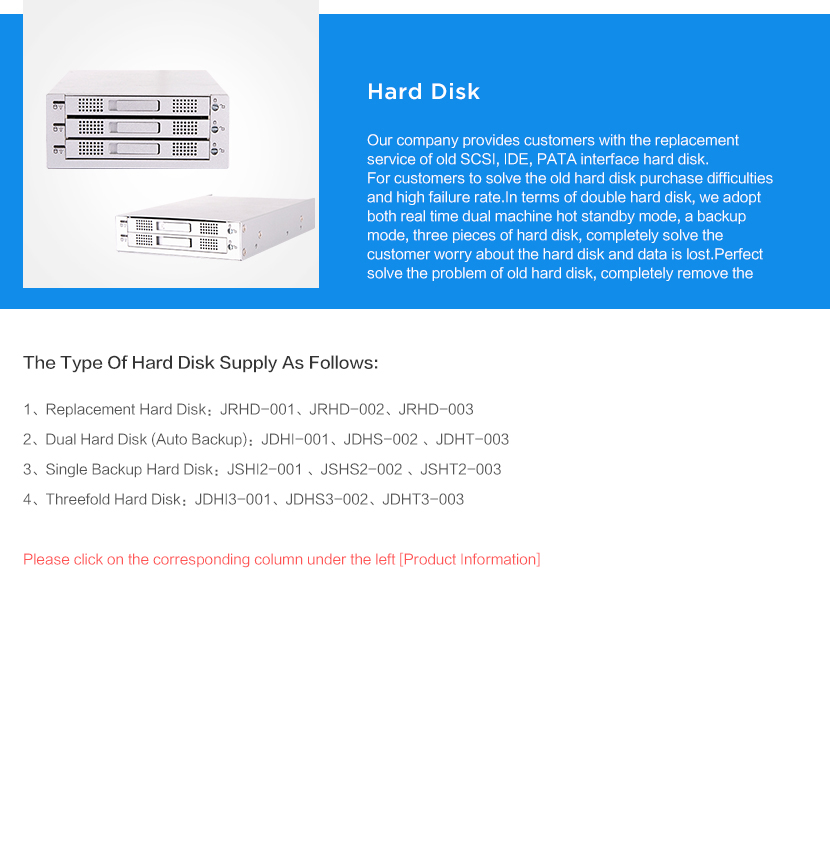 Hard Disk

Our company provides customers with the replacement service of old SCSI, IDE, PATA interface hard disk.
For customers to solve the old hard disk purchase difficulties and high failure rate.In terms of double hard disk, we adopt both real time dual machine hot standby mode, a backup mode, three pieces of hard disk, completely solve the customer worry about the hard disk and data is lost.Perfect solve the problem of old hard disk, completely remove the

The Type Of Hard Disk Supply As Follows:

1、Replacement Hard Disk：JRHD-001、JRHD-002、JRHD-003

2、Dual Hard Disk (Auto Backup)：JDHI-001、JDHS-002 、JDHT-003

3、Single Backup Hard Disk：JSHI2-001 、JSHS2-002 、JSHT2-003

4、Threefold Hard Disk：JDHI3-001、JDHS3-002、JDHT3-003

Please click on the corresponding column under the left [Product Information]